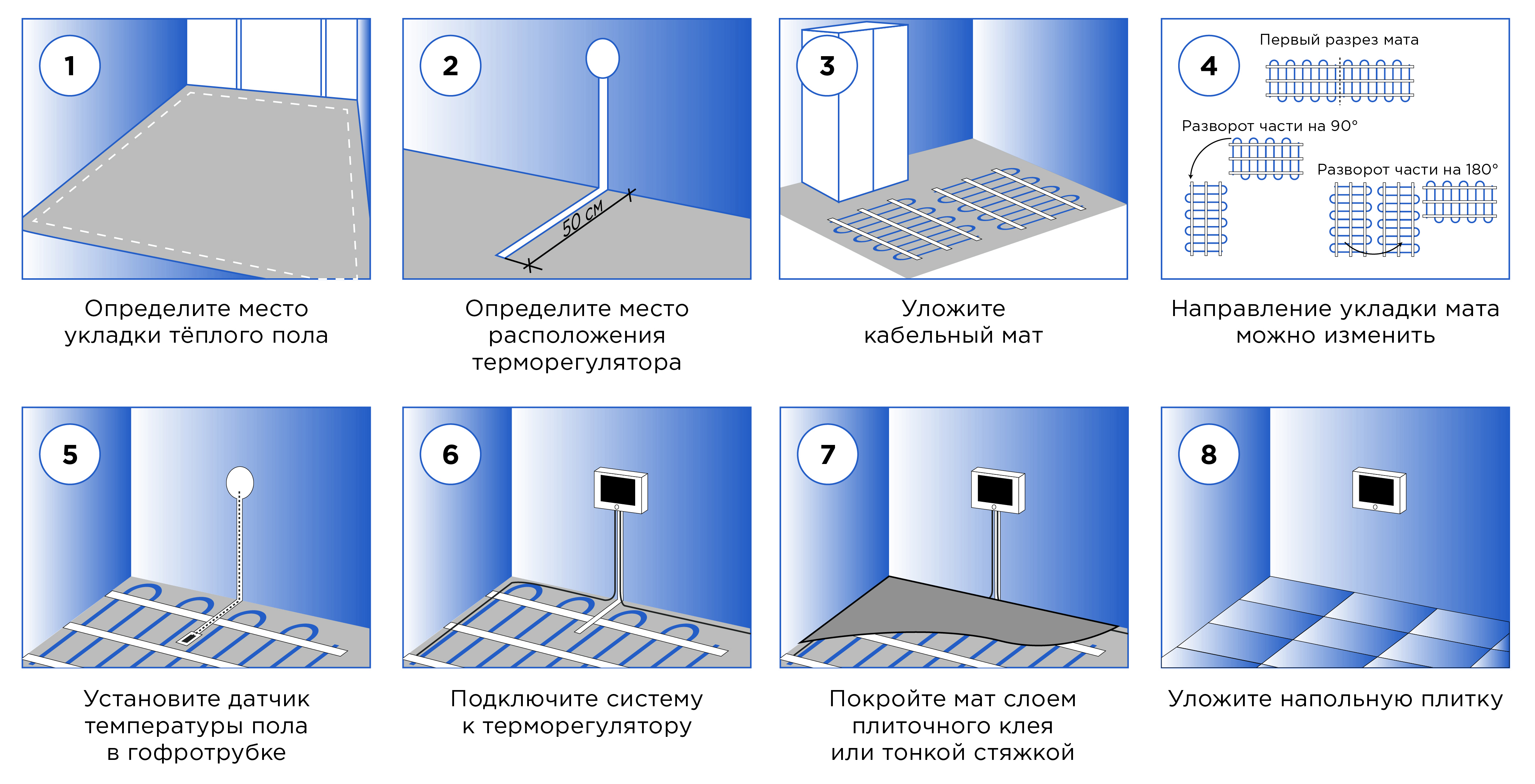 1

Определите место укладки тёплого пола

2

50 см

Определите место расположения терморегулятора

3

Уложите кабельный мат

4

Первый разрез мата

Разворот части на 90°

Разворот части на 180°

Направление укладки мата можно изменить

5

Установите датчик температуры пола в гофротрубке

6

Подключите систему к терморегулятору

7

Покройте мат слоем плиточного клея или тонкой стяжкой

8

Уложите напольную плитку